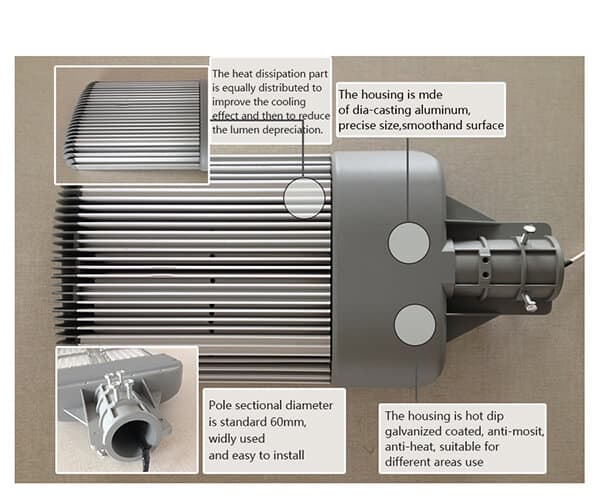 The heat dissipation part is equally distributed to improve the cooling effect and then to reduce the lumen depreciation.

The housing is mde of dia-casting aluminum, precise size,smoothand surface

Pole sectional diameter is standard 60mm, widly used and easy to install

The housing is hot dip galvanized coated, anti-mosit, anti-heat, suitable for different areas use